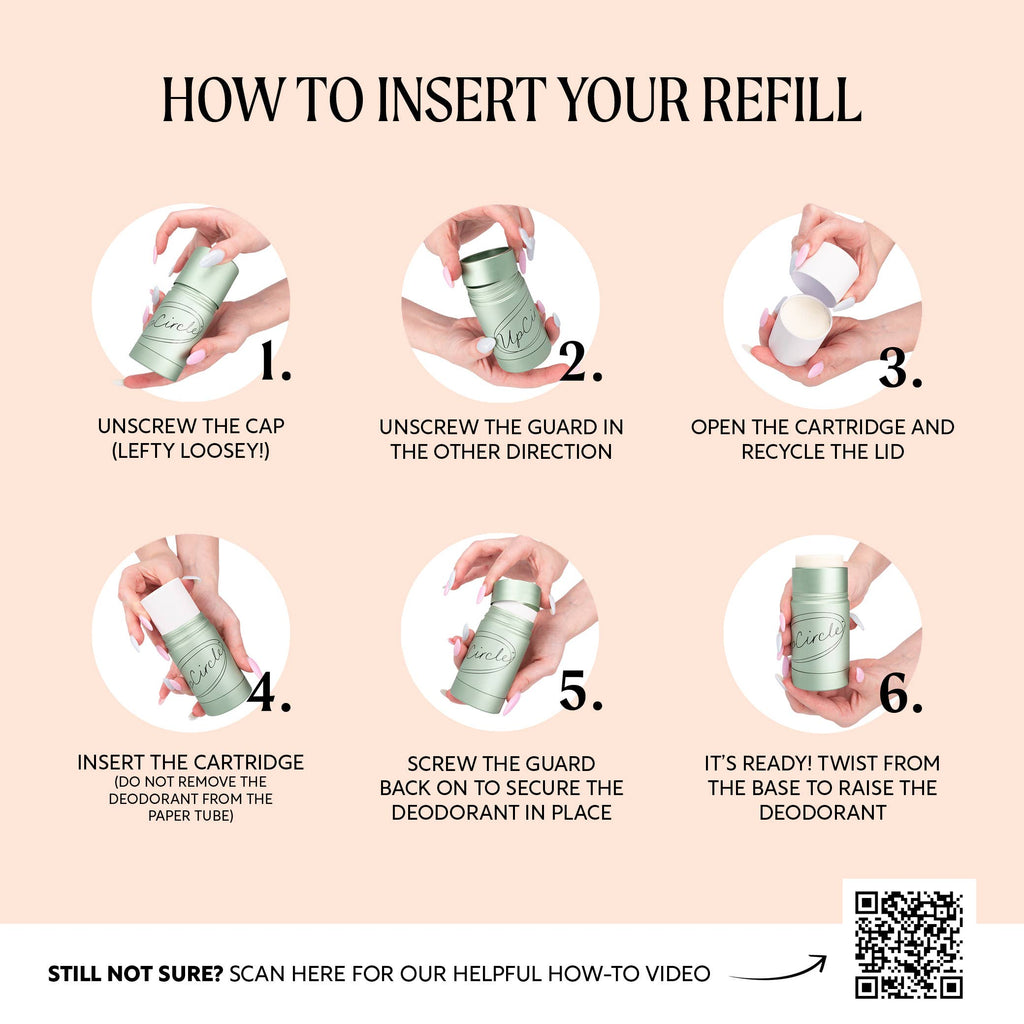 HOW TO INSERT YOUR REFILL

Circle

1.

UNSCREW THE CAP (LEFTY LOOSEY!)

UpCi

2.

UNSCREW THE GUARD IN THE OTHER DIRECTION

3.

OPEN THE CARTRIDGE AND RECYCLE THE LID

Circle

4.

INSERT THE CARTRIDGE (DO NOT REMOVE THE DEODORANT FROM THE PAPER TUBE)

Circle

5.

SCREW THE GUARD BACK ON TO SECURE THE DEODORANT IN PLACE

Circle

6.

IT'S READY! TWIST FROM THE BASE TO RAISE THE DEODORANT

STILL NOT SURE? SCAN HERE FOR OUR HELPFUL HOW-TO VIDEO